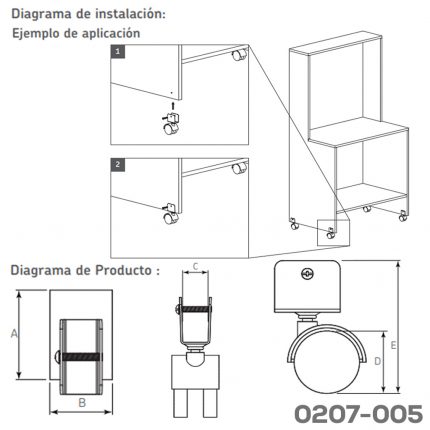 Diagrama de instalación:
Ejemplo de aplicación

1

2

Diagrama de Producto :

A

B

C

D

E

0207-005