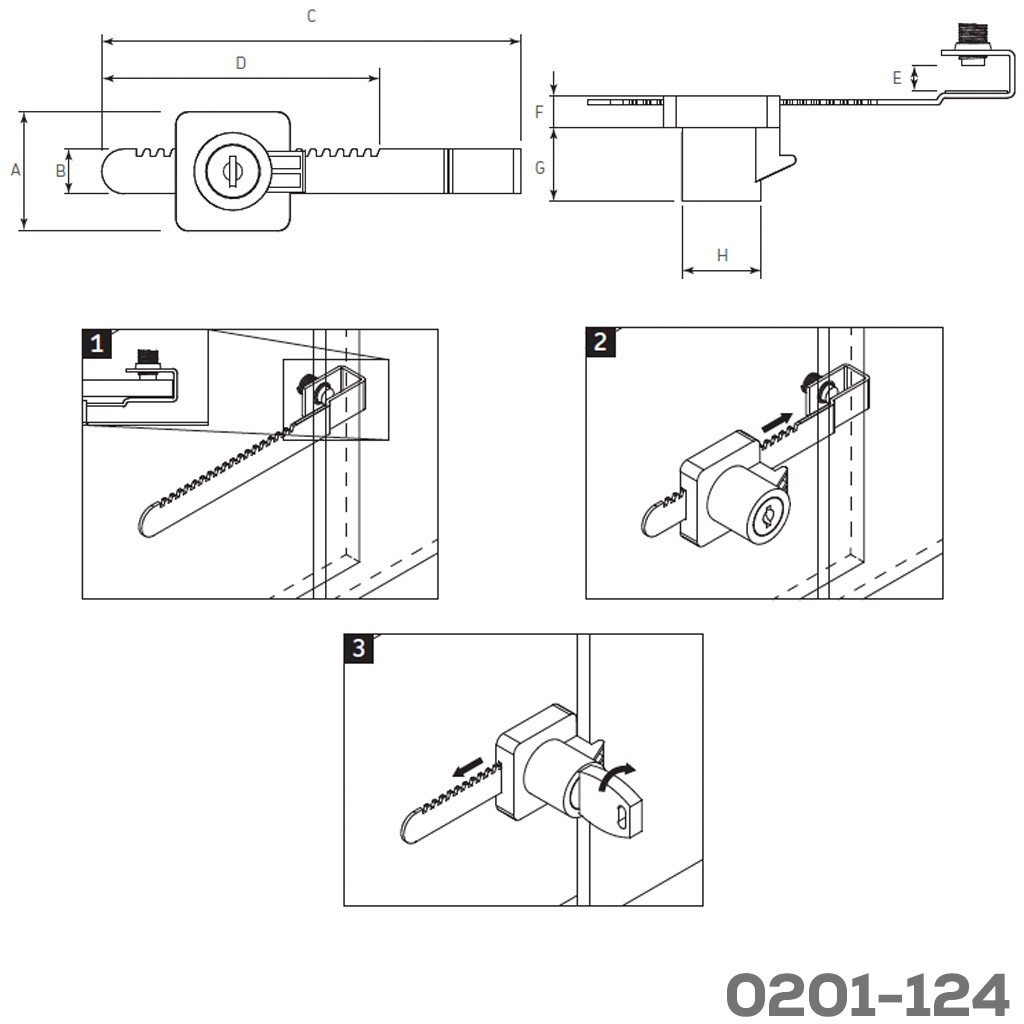 C
D
A
B
E
F
G
H
1
2
3
0201-124