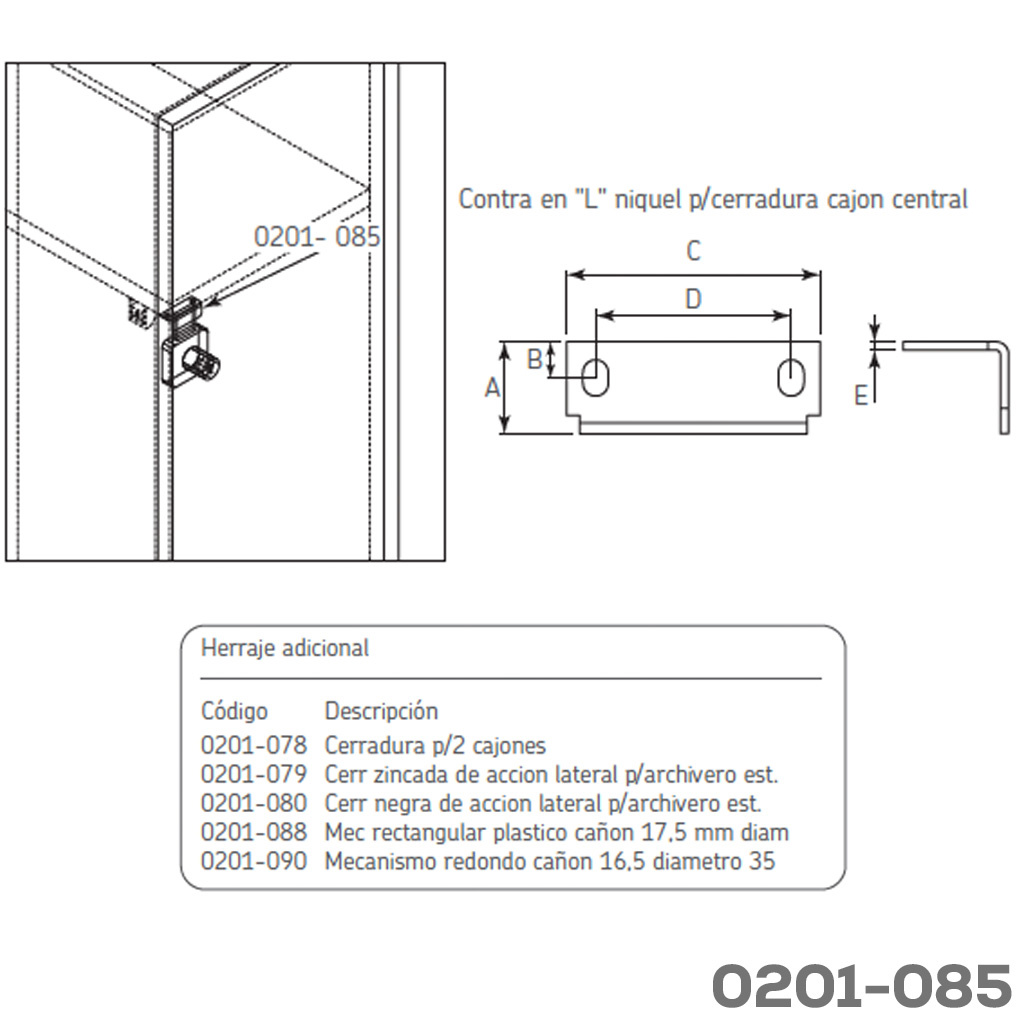 0201- 085

Contra en "L" niquel p/cerradura cajon central

C
D
B
A
E

Herraje adicional

| Código | Descripción |
|---|---|
| 0201-078 | Cerradura p/2 cajones |
| 0201-079 | Cerr zincada de accion lateral p/archivero est. |
| 0201-080 | Cerr negra de accion lateral p/archivero est. |
| 0201-088 | Mec rectangular plastico cañon 17,5 mm diam |
| 0201-090 | Mecanismo redondo cañon 16,5 diametro 35 |

0201-085