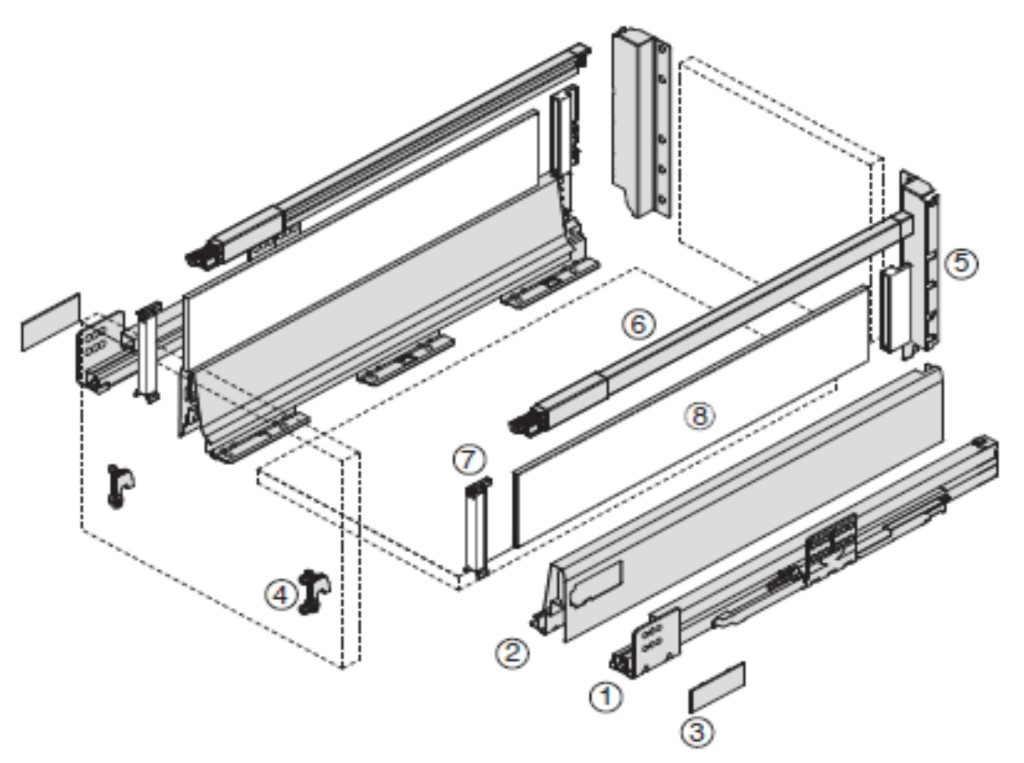 5
6
8
7
4
2
1
3