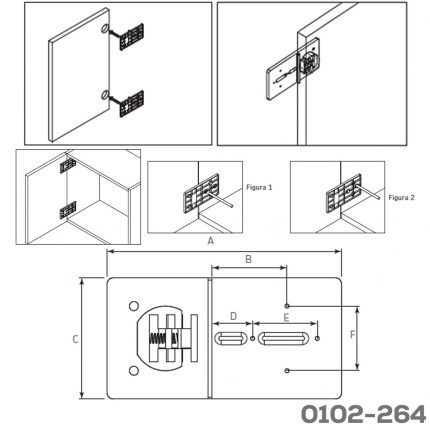 Figura 1

Figura 2

A

B

C

D

E

F

0102-264